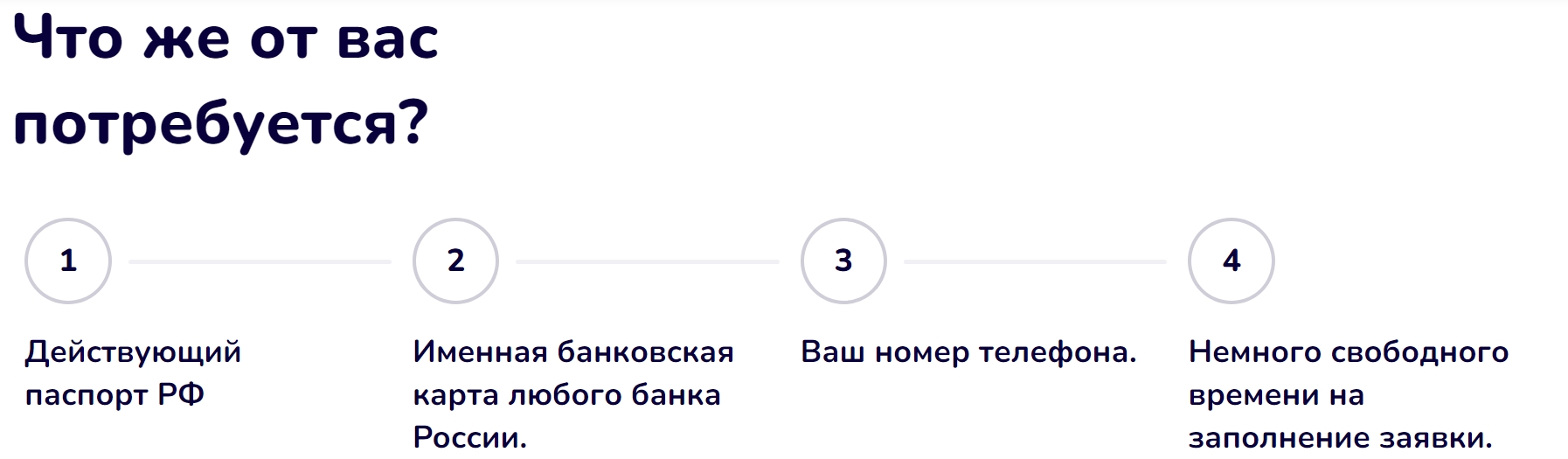 Что же от вас потребуется?

1

Действующий паспорт РФ

2

Именная банковская карта любого банка России.

3

Ваш номер телефона.

4

Немного свободного времени на заполнение заявки.